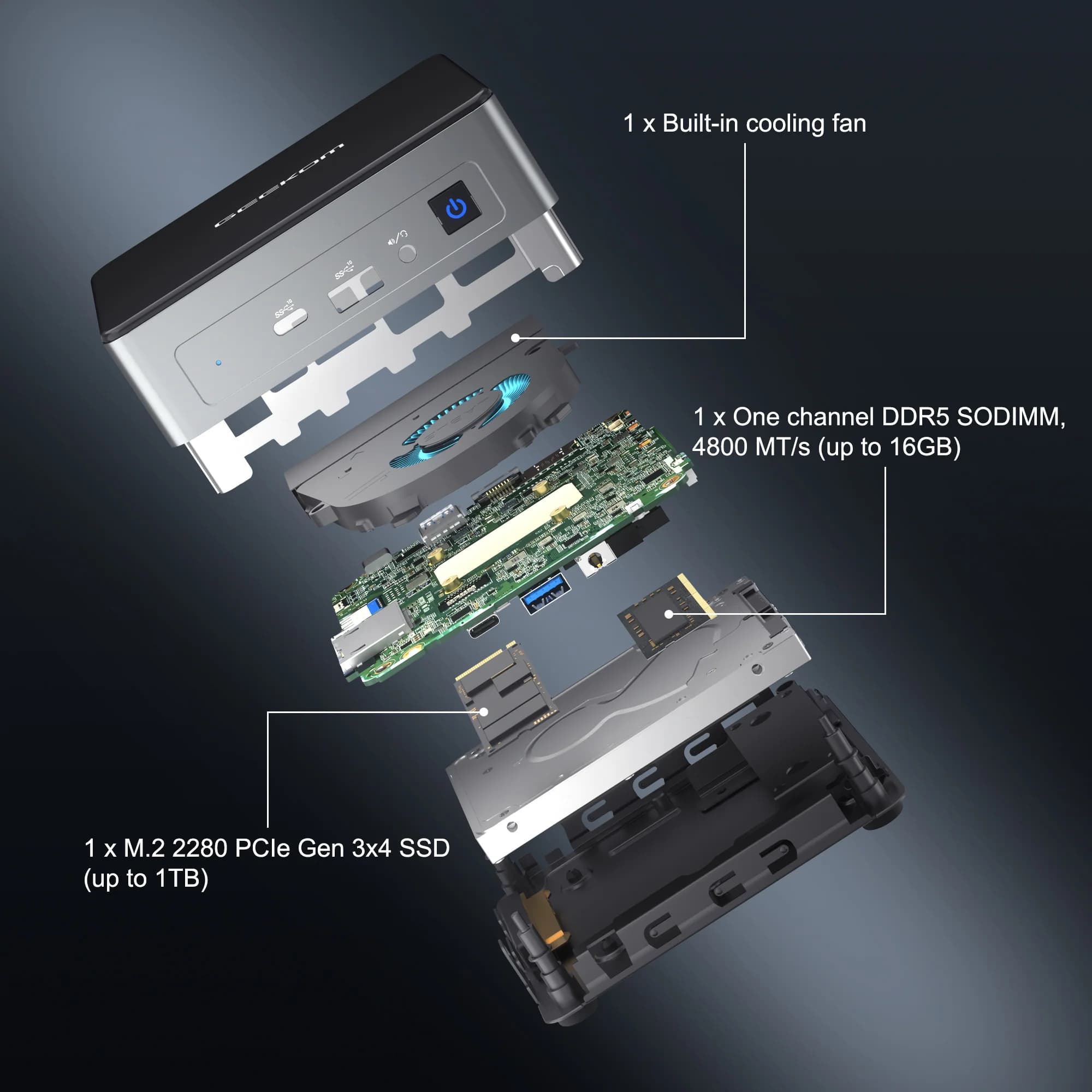 GEEKOM

SS 10

SS 10

1 x Built-in cooling fan

1 x One channel DDR5 SODIMM, 4800 MT/s (up to 16GB)

1 x M.2 2280 PCIe Gen 3x4 SSD (up to 1TB)