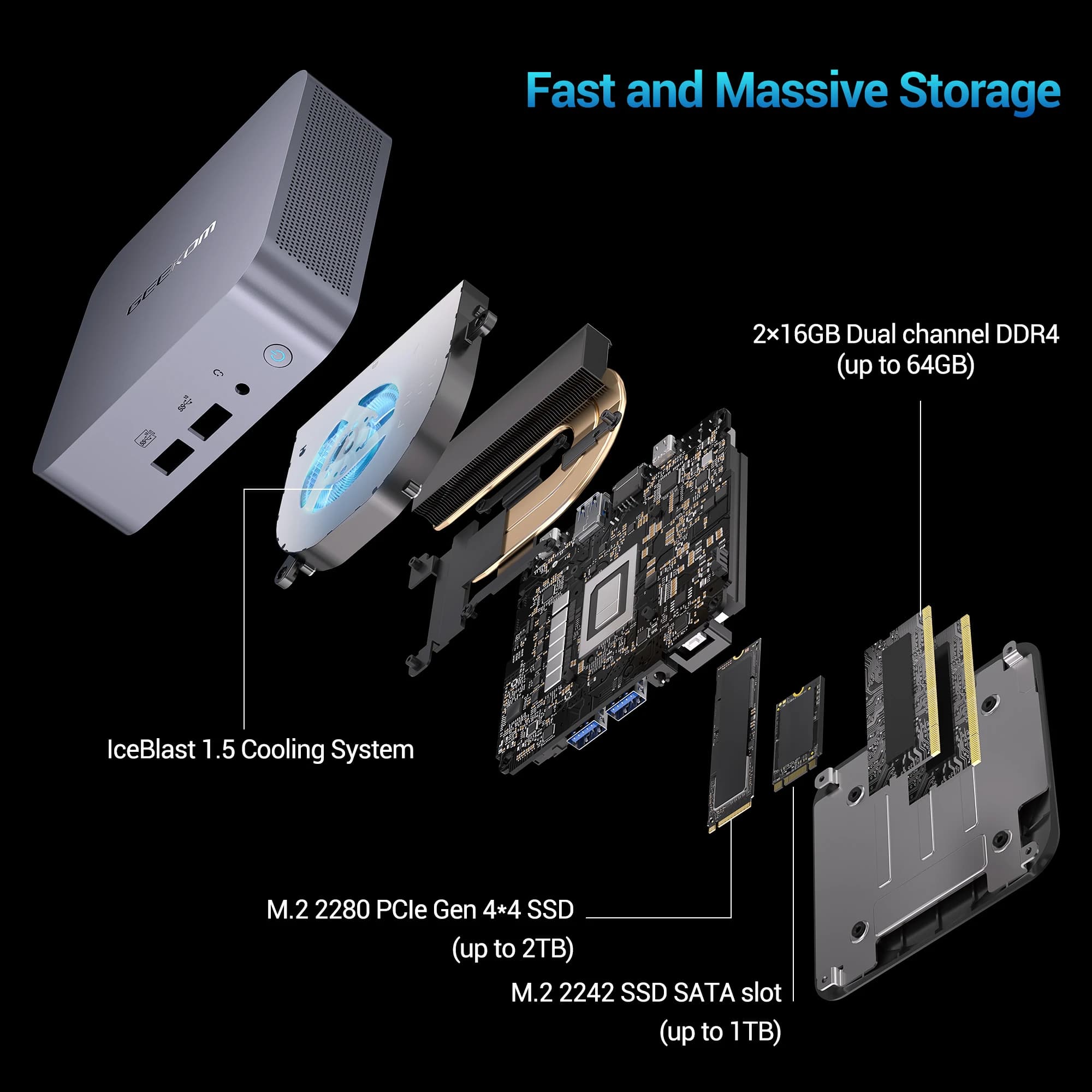 Fast and Massive Storage

GEEKOM

2×16GB Dual channel DDR4
(up to 64GB)

IceBlast 1.5 Cooling System

M.2 2280 PCIe Gen 4*4 SSD
(up to 2TB)

M.2 2242 SSD SATA slot
(up to 1TB)