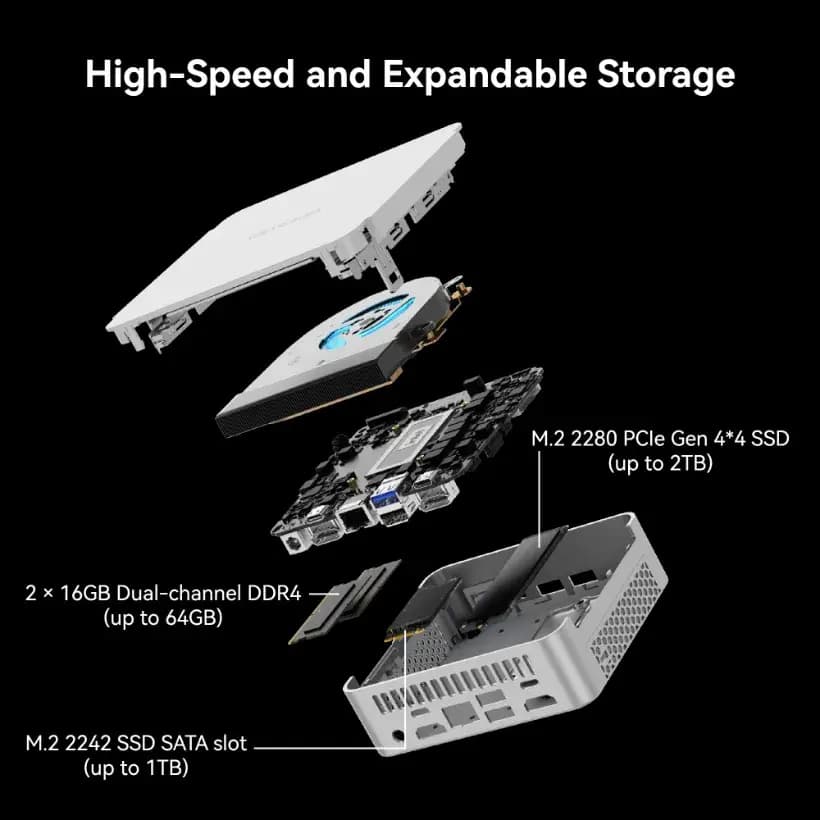 High-Speed and Expandable Storage

M.2 2280 PCIe Gen 4*4 SSD
(up to 2TB)

2 × 16GB Dual-channel DDR4
(up to 64GB)

M.2 2242 SSD SATA slot
(up to 1TB)